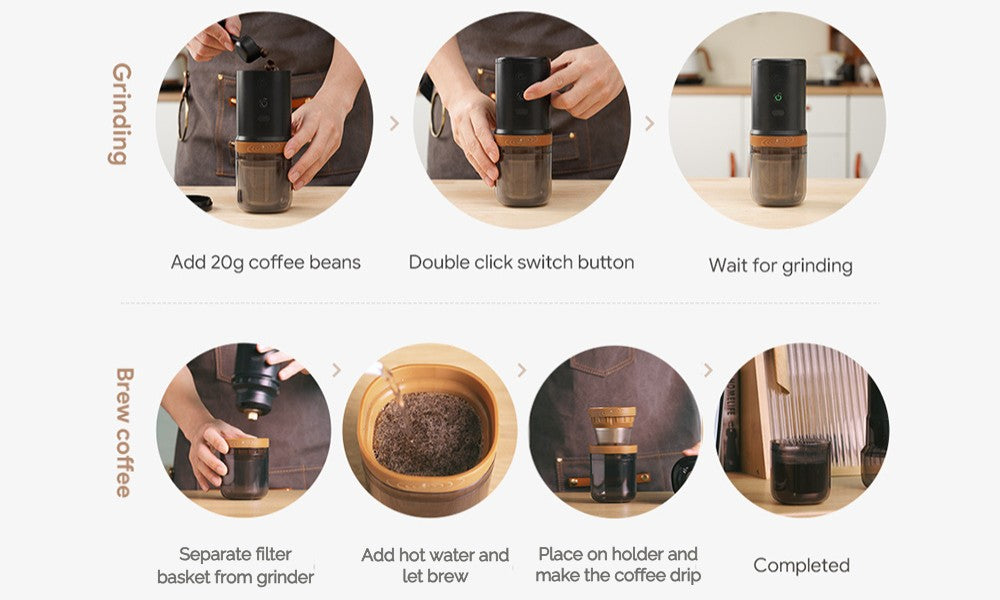 Grinding

Add 20g coffee beans

Double click switch button

Wait for grinding

Brew coffee

Separate filter basket from grinder

Add hot water and let brew

Place on holder and make the coffee drip

Completed